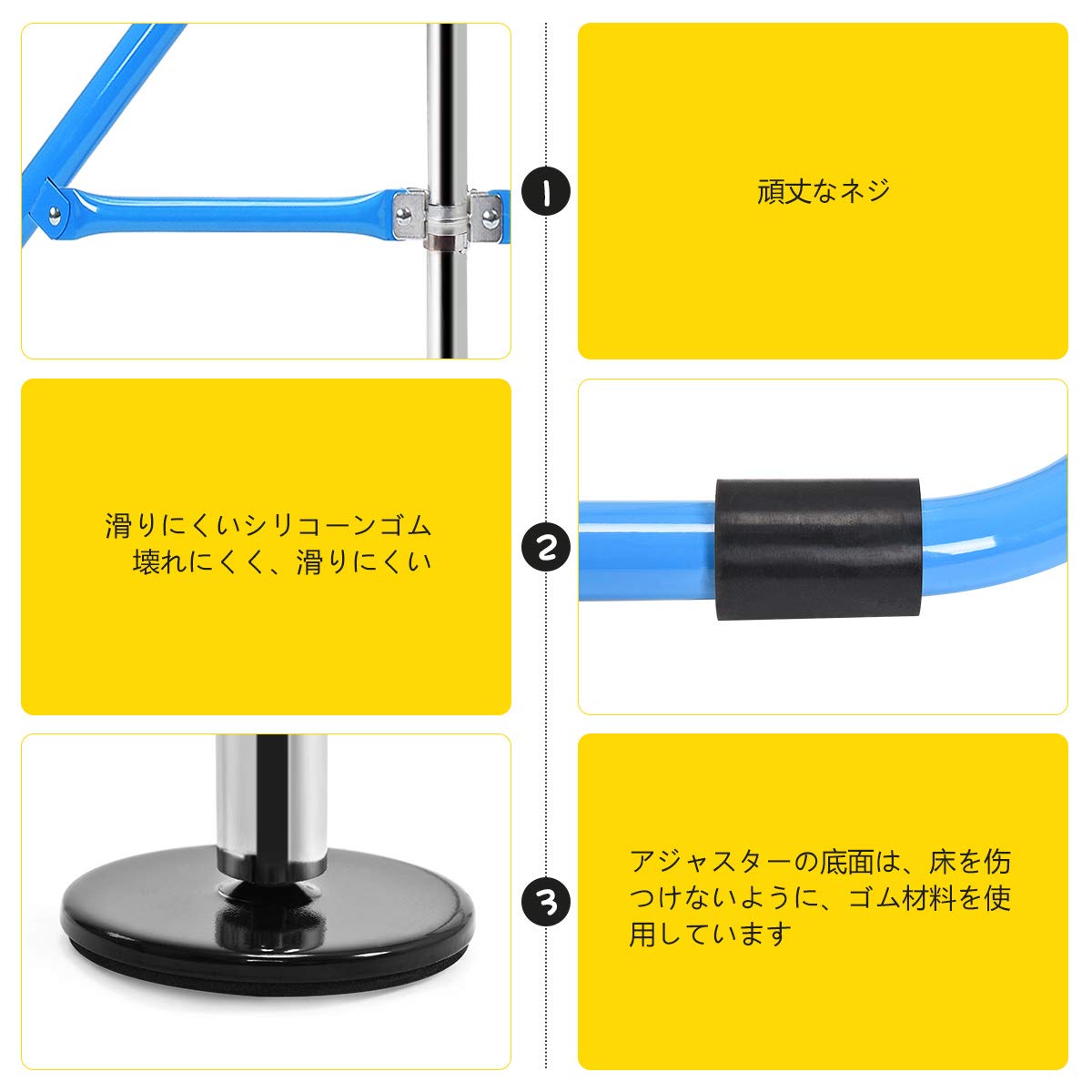 1

頑丈なネジ

滑りにくいシリコーンゴム
壊れにくく、滑りにくい

2

3

アジャスターの底面は、床を傷つけないように、ゴム材料を使用しています